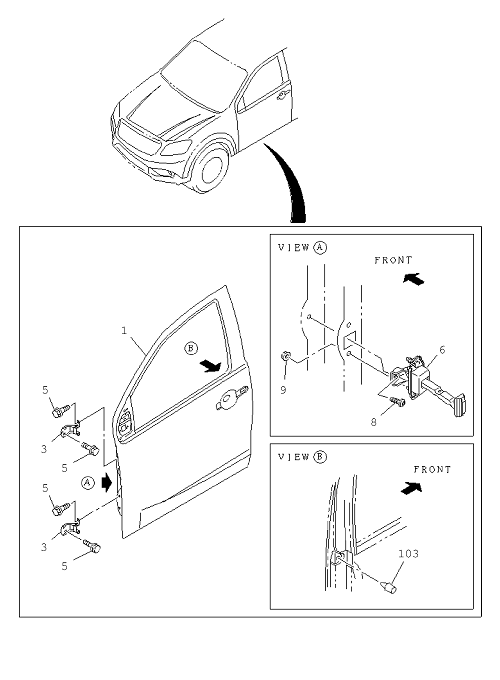 1
B
5
3
5
A
5
3
5

VIEW A
FRONT
6
9
8

VIEW B
FRONT
103